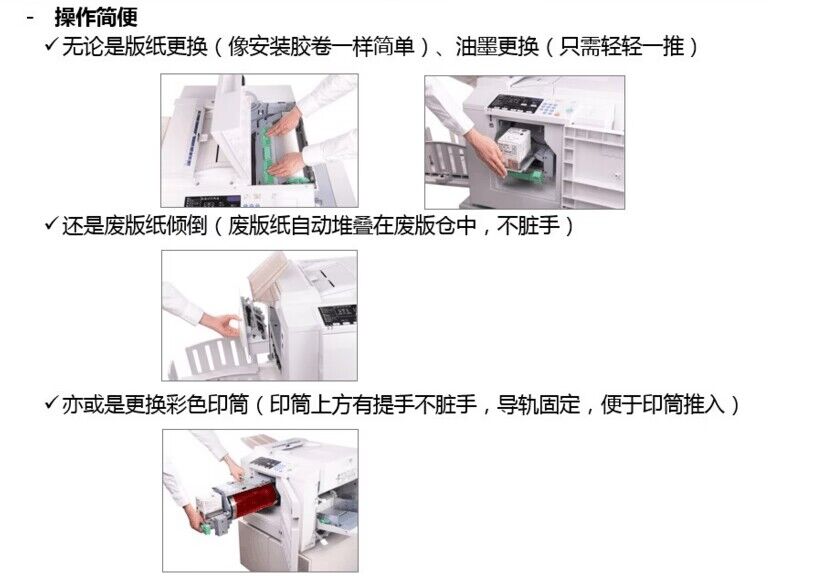 - 操作简便

✓无论是版纸更换（像安装胶卷一样简单）、油墨更换（只需轻轻一推）

✓还是废版纸倾倒（废版纸自动堆叠在废版仓中，不脏手）

✓亦或是更换彩色印筒（印筒上方有提手不脏手，导轨固定，便于印筒推入）